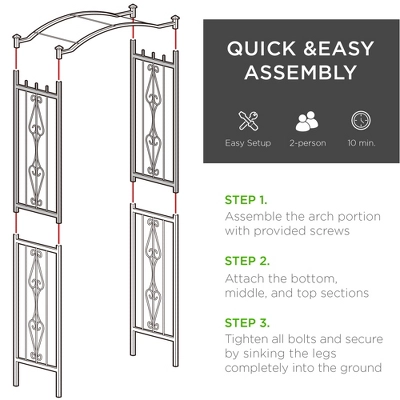 QUICK &EASY ASSEMBLY

Easy Setup

2-person

10 min.

STEP 1.
Assemble the arch portion with provided screws

STEP 2.
Attach the bottom, middle, and top sections

STEP 3.
Tighten all bolts and secure by sinking the legs completely into the ground