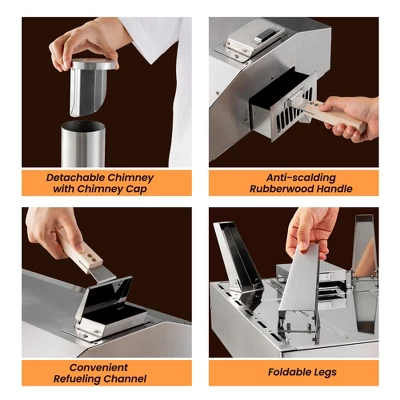 Detachable Chimney
with Chimney Cap

Anti-scalding
Rubberwood Handle

Convenient
Refueling Channel

Foldable Legs